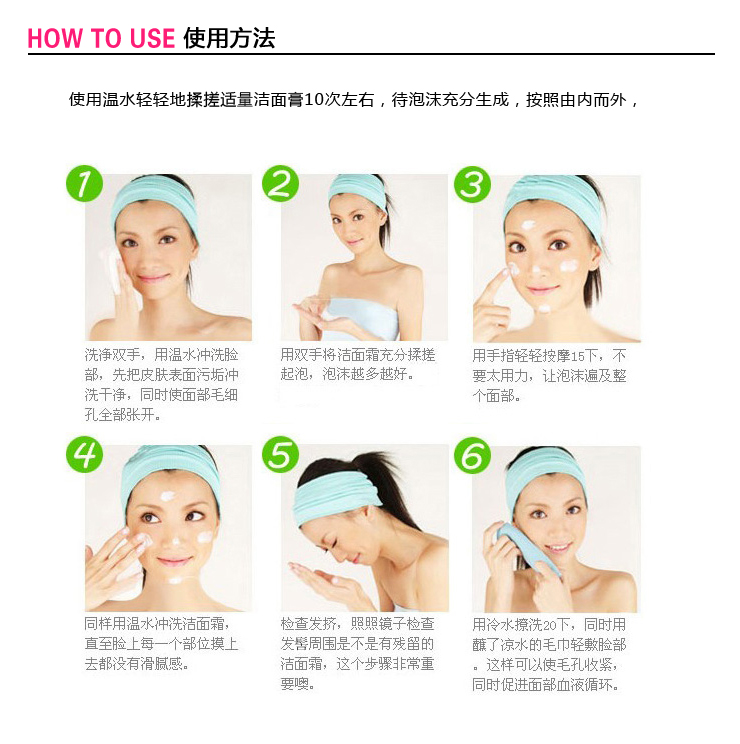 HOW TO USE 使用方法

使用温水轻轻地揉搓适量洁面膏10次左右，待泡沫充分生成，按照由内而外，

1

洗净双手，用温水冲洗脸部，先把皮肤表面污垢冲洗干净，同时使面部毛细孔全部张开。

2

用双手将洁面霜充分揉搓起泡，泡沫越多越好。

3

用手指轻轻按摩15下，不要太用力，让泡沫遍及整个面部。

4

同样用温水冲洗洁面霜，直至脸上每一个部位摸上去都没有滑腻感。

5

检查发挤，照照镜子检查发髻周围是不是有残留的洁面霜，这个步骤非常重要噢。

6

用冷水擦洗20下，同时用蘸了凉水的毛巾轻敷脸部。这样可以使毛孔收紧，同时促进面部血液循环。